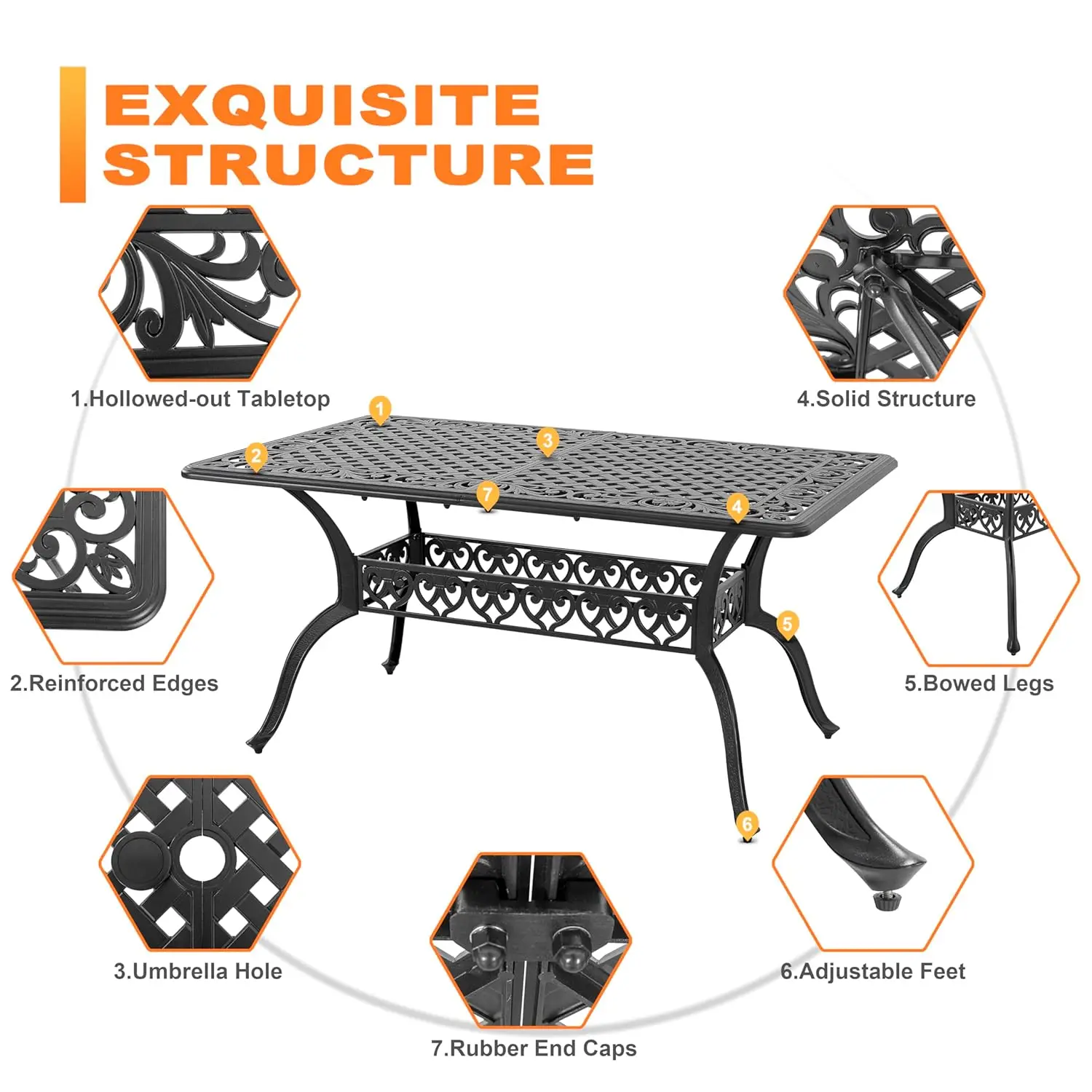 EXQUISITE STRUCTURE

1.Hollowed-out Tabletop

4.Solid Structure

1

2

3

7

4

5

6

2.Reinforced Edges

5.Bowed Legs

3.Umbrella Hole

6.Adjustable Feet

7.Rubber End Caps