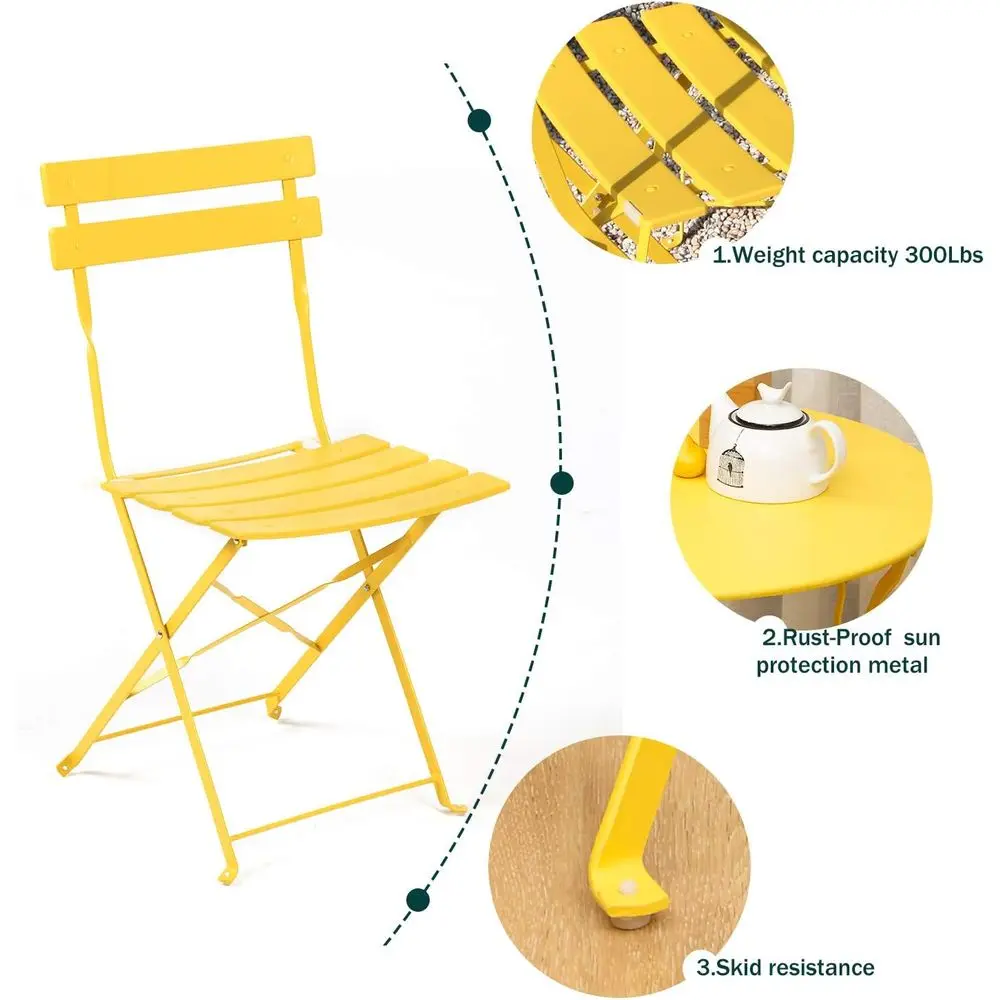 1.Weight capacity 300Lbs

2.Rust-Proof sun protection metal

3.Skid resistance